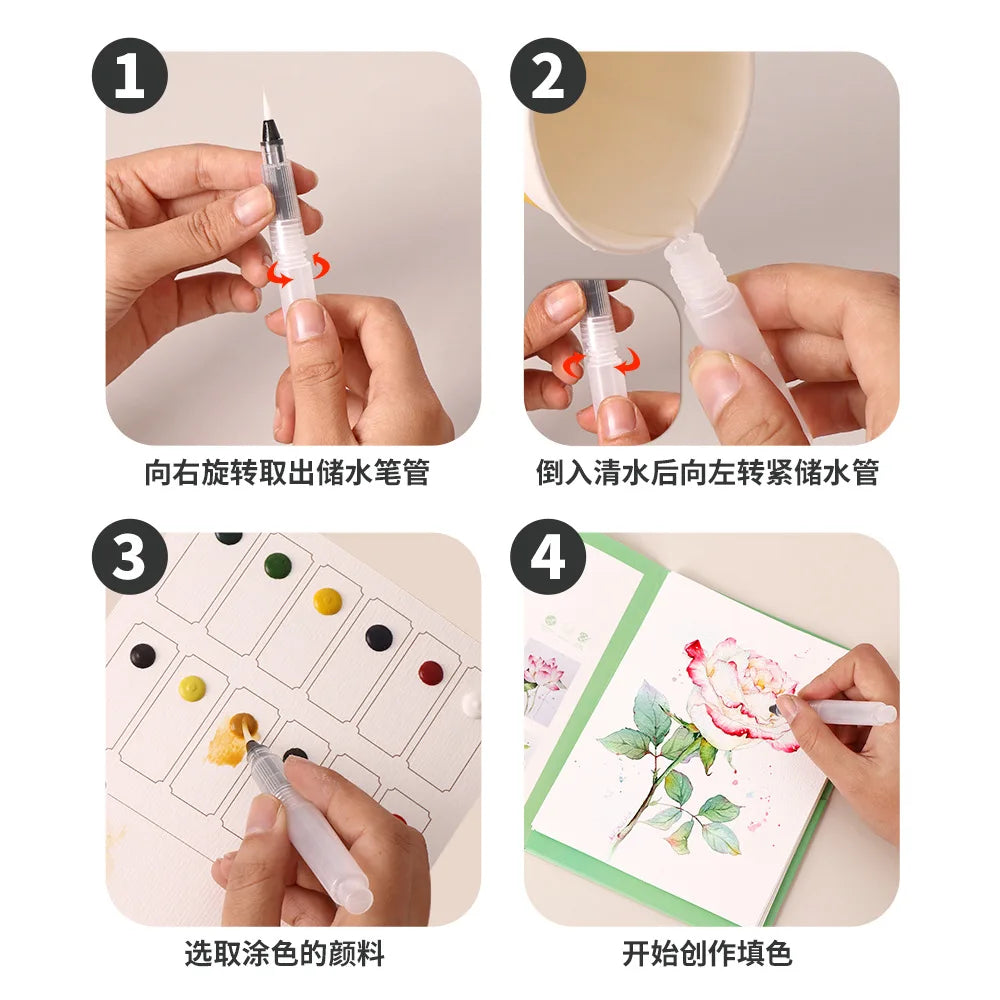 1

向右旋转取出储水笔管

2

倒入清水后向左转紧储水管

3

选取涂色的颜料

4

开始创作填色